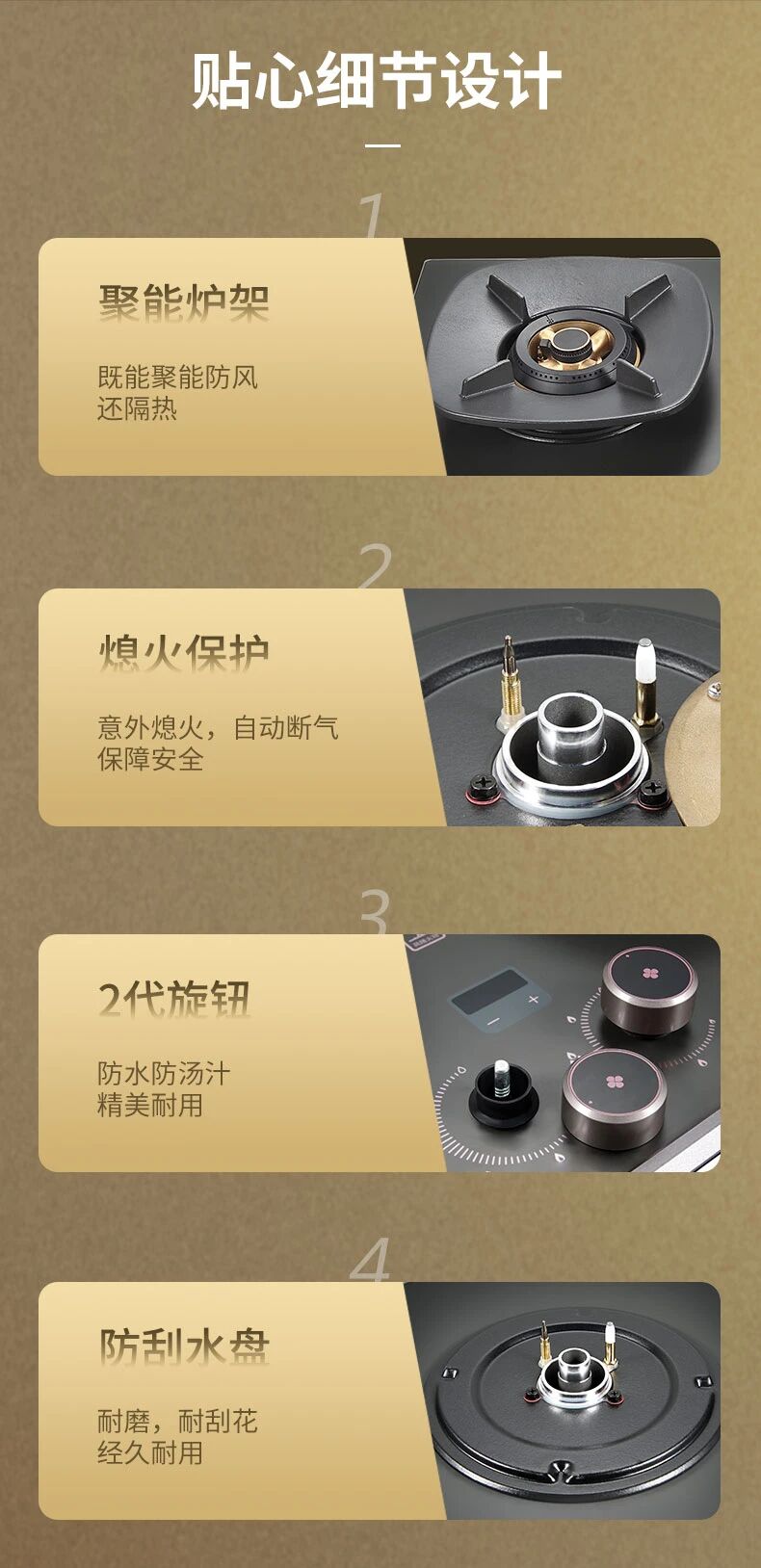 贴心细节设计

1

聚能炉架

既能聚能防风
还隔热

2

熄火保护

意外熄火，自动断气
保障安全

3

2代旋钮

防水防汤汁
精美耐用

4

防刮水盘

耐磨，耐刮花
经久耐用